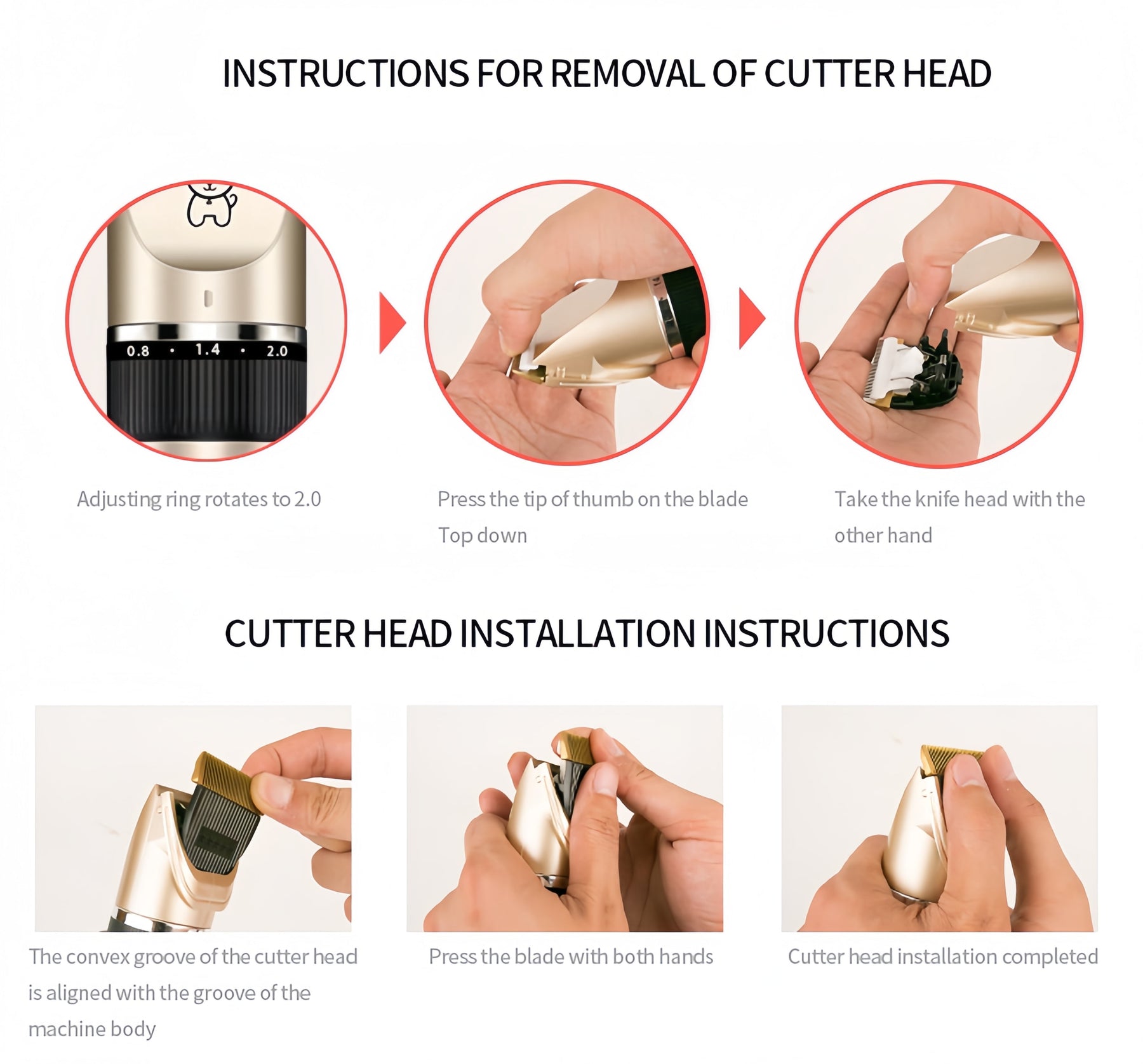 INSTRUCTIONS FOR REMOVAL OF CUTTER HEAD

0.8 · 1.4 · 2.0

Adjusting ring rotates to 2.0

Press the tip of thumb on the blade Top down

Take the knife head with the other hand

CUTTER HEAD INSTALLATION INSTRUCTIONS

The convex groove of the cutter head is aligned with the groove of the machine body

Press the blade with both hands

Cutter head installation completed